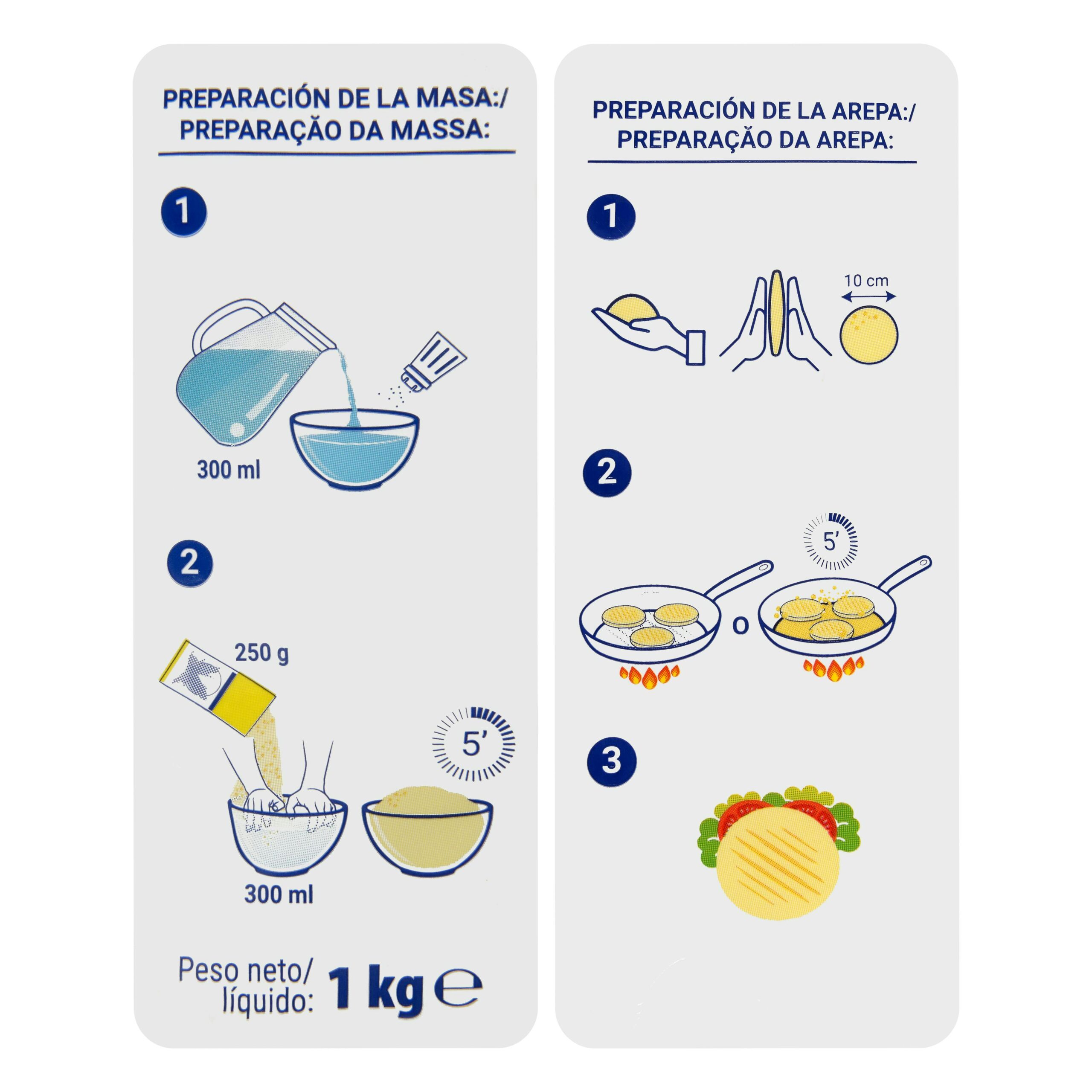 PREPARACIÓN DE LA MASA:/
PREPARAÇÃO DA MASSA:

1

300 ml

2

250 g

5'

300 ml

Peso neto/
líquido: 1 kg ℮

PREPARACIÓN DE LA AREPA:/
PREPARAÇÃO DA AREPA:

1

10 cm

2

5'

o

3